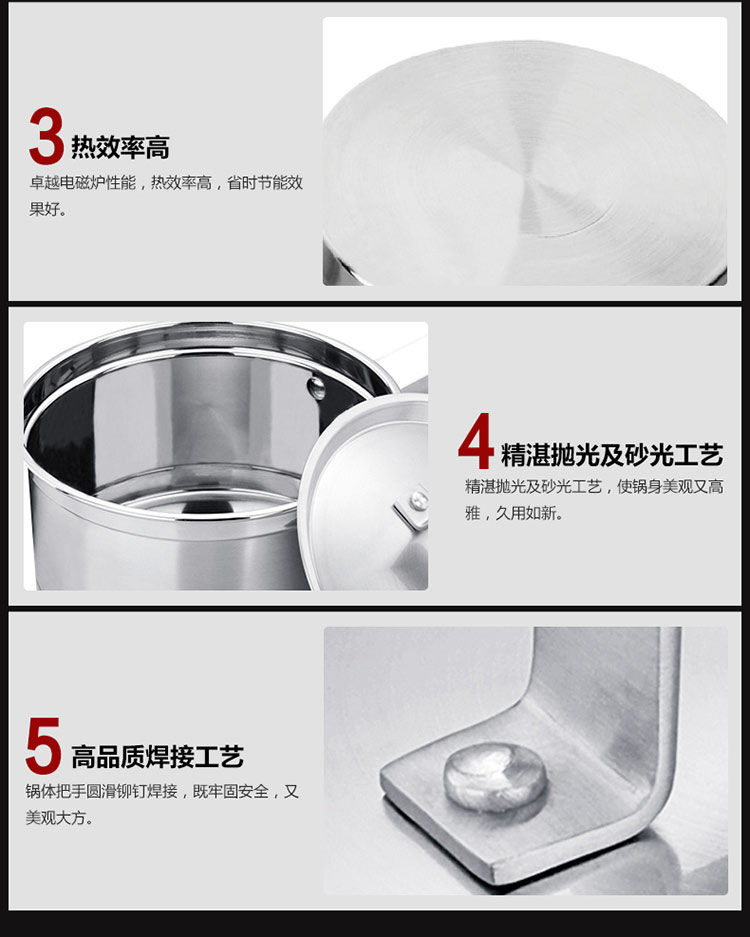 3 热效率高

卓越电磁炉性能，热效率高，省时节能效果好。

4 精湛抛光及砂光工艺

精湛抛光及砂光工艺，使锅身美观又高雅，久用如新。

5 高品质焊接工艺

锅体把手圆滑铆钉焊接，既牢固安全，又美观大方。