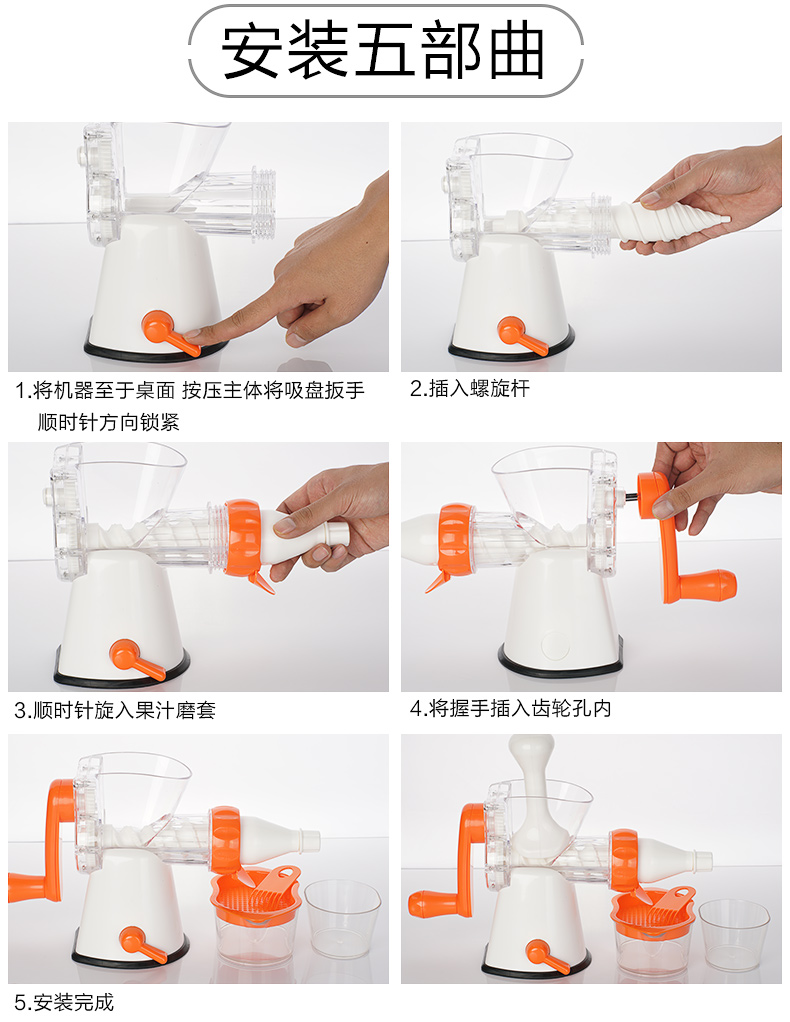 安装五部曲

1.将机器至于桌面 按压主体将吸盘扳手顺时针方向锁紧

2.插入螺旋杆

3.顺时针旋入果汁磨套

4.将握手插入齿轮孔内

5.安装完成